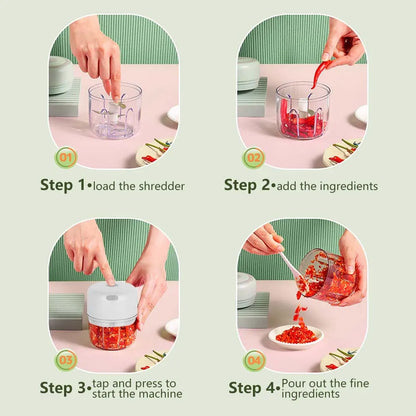 01

Step 1•load the shredder

02

Step 2•add the ingredients

03

Step 3•tap and press to start the machine

04

Step 4•Pour out the fine ingredients