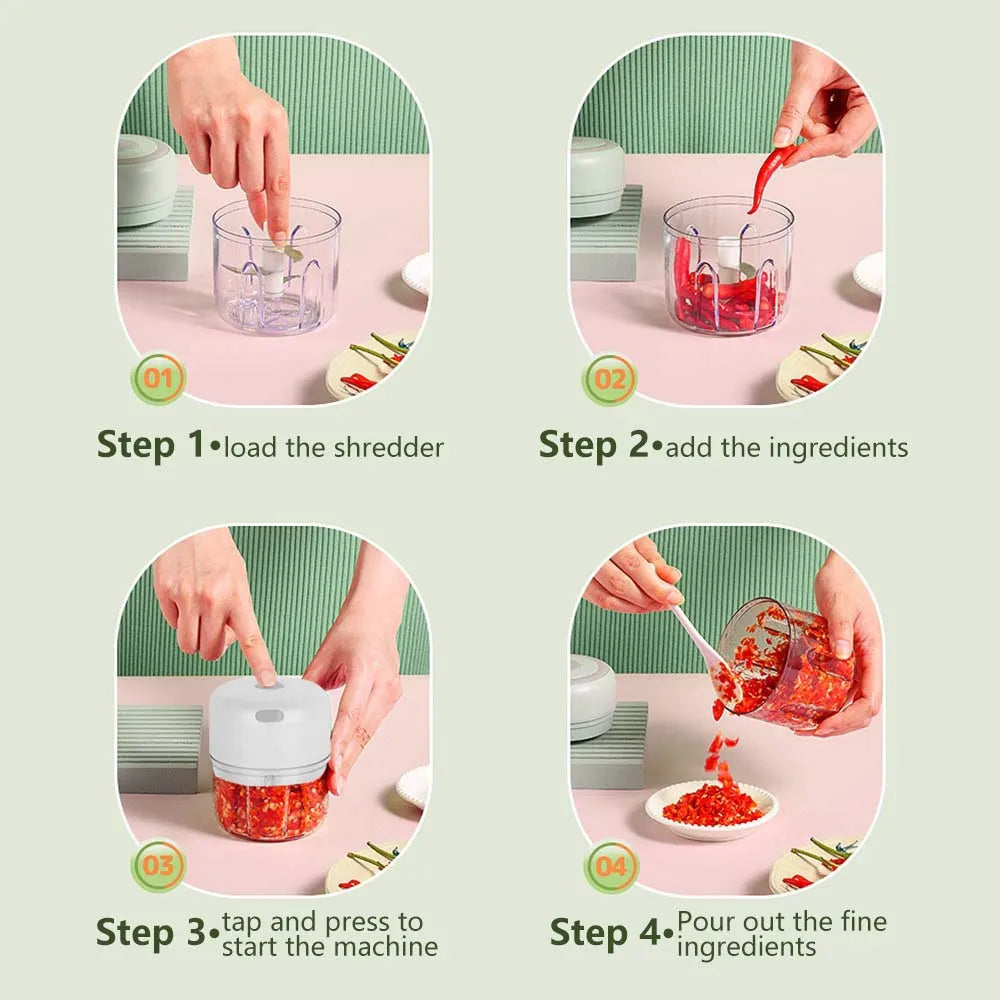 01

Step 1•load the shredder

02

Step 2•add the ingredients

03

Step 3•tap and press to start the machine

04

Step 4•Pour out the fine ingredients